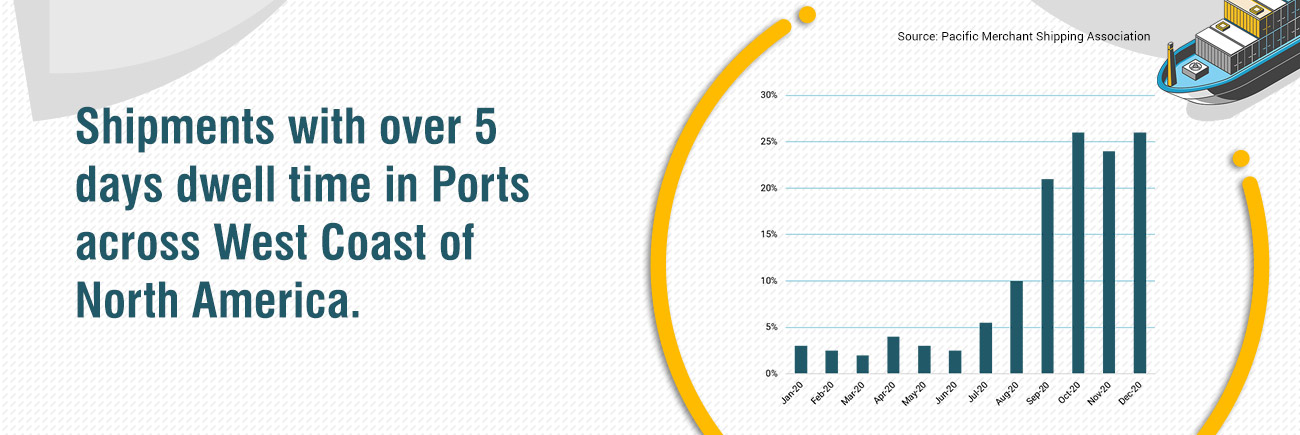 Shipments with over 5 days dwell time in Ports across West Coast of North America.

Source: Pacific Merchant Shipping Association

30%
25%
20%
15%
10%
5%
0%

Jan-20
Feb-20
Mar-20
Apr-20
May-20
Jun-20
Jul-20
Aug-20
Sep-20
Oct-20
Nov-20
Dec-20