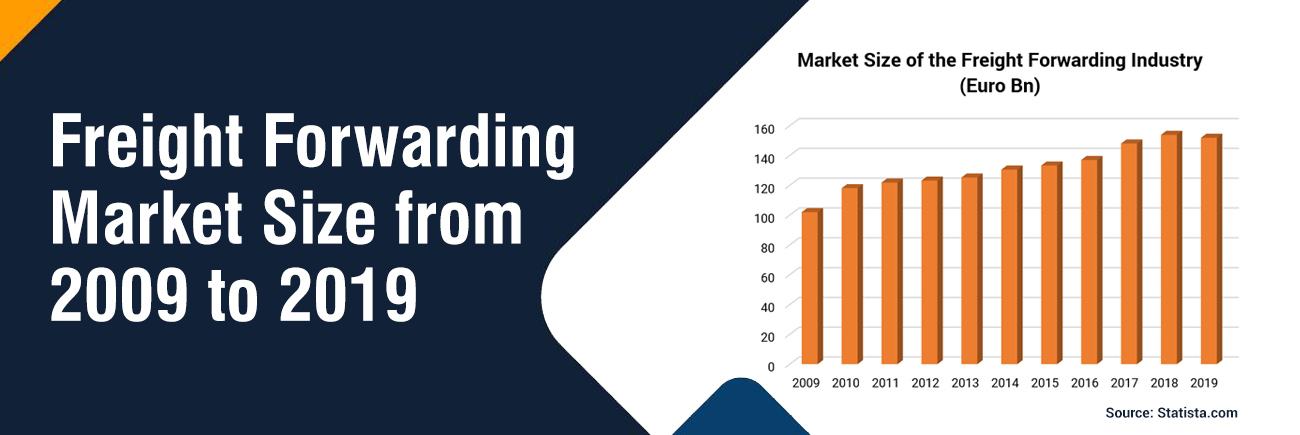 Freight Forwarding Market Size from 2009 to 2019

Market Size of the Freight Forwarding Industry (Euro Bn)

160
140
120
100
80
60
40
20
0

2009 2010 2011 2012 2013 2014 2015 2016 2017 2018 2019

Source: Statista.com